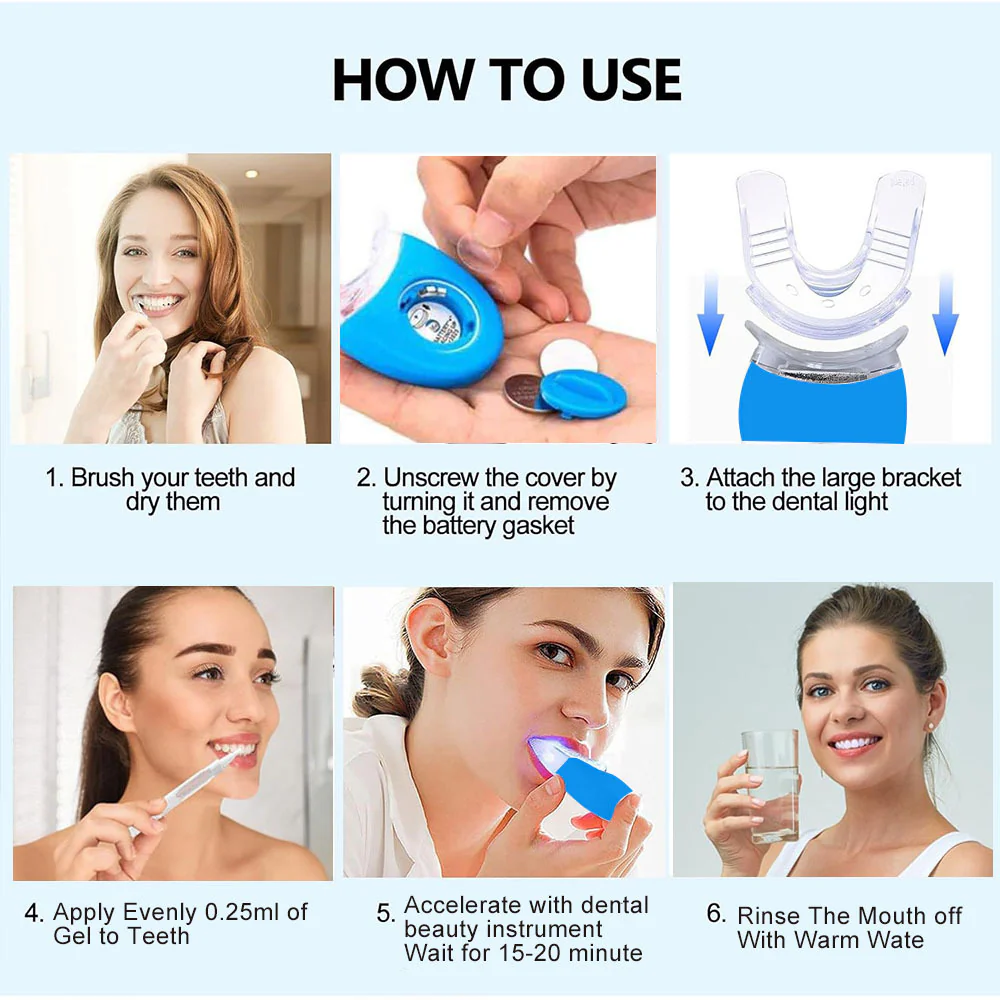 HOW TO USE

1. Brush your teeth and dry them

2. Unscrew the cover by turning it and remove the battery gasket

3. Attach the large bracket to the dental light

4. Apply Evenly 0.25ml of Gel to Teeth

5. Accelerate with dental beauty instrument Wait for 15-20 minute

6. Rinse The Mouth off With Warm Wate