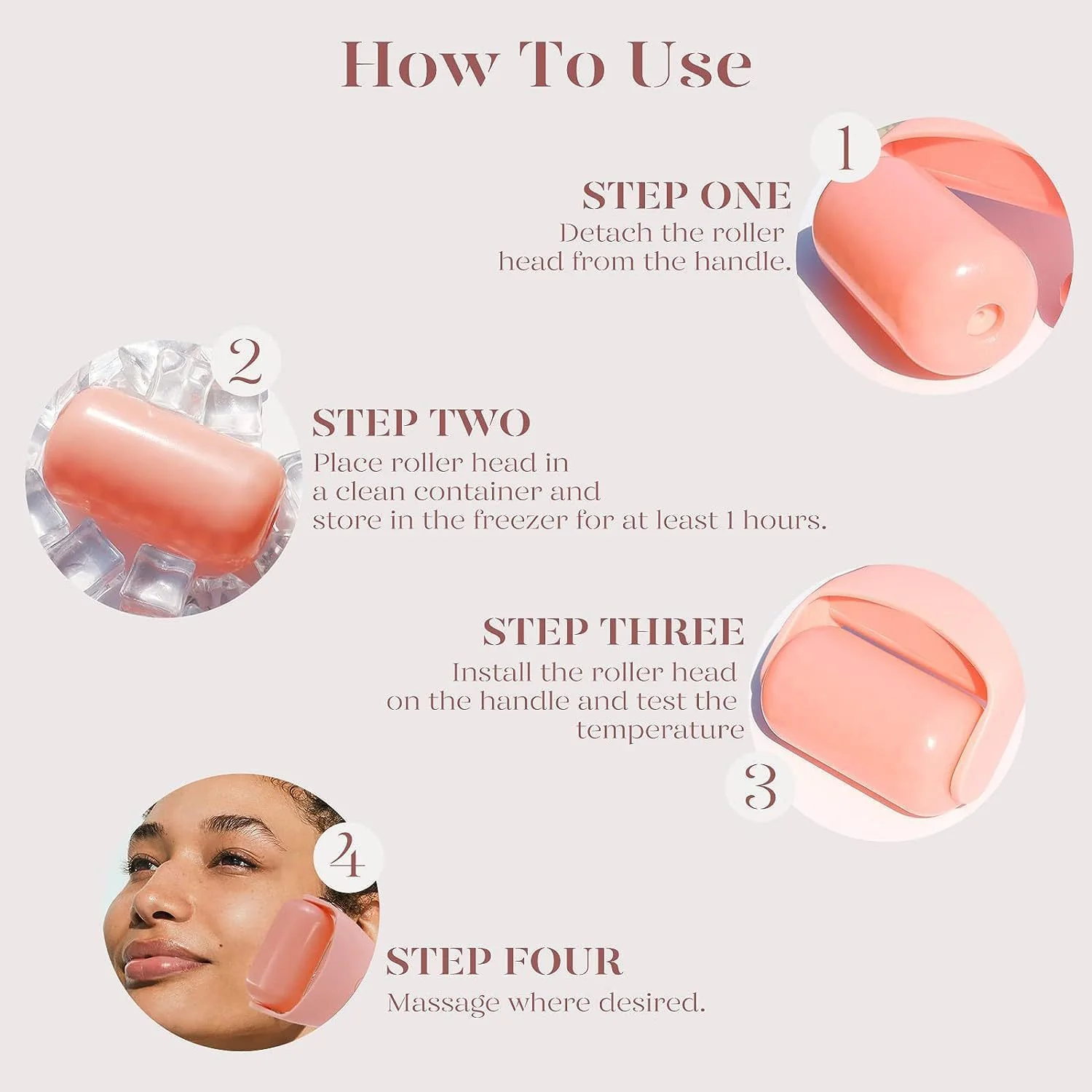 How To Use

1

STEP ONE
Detach the roller head from the handle.

2

STEP TWO
Place roller head in a clean container and store in the freezer for at least 1 hours.

STEP THREE
Install the roller head on the handle and test the temperature

3

4

STEP FOUR
Massage where desired.