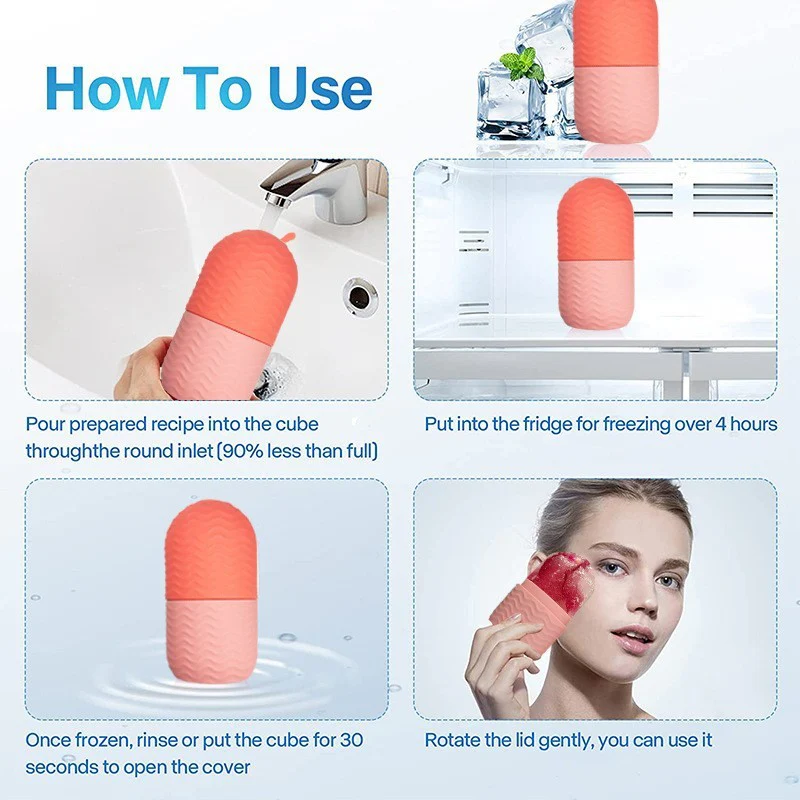 How To Use

Pour prepared recipe into the cube throughthe round inlet (90% less than full)

Put into the fridge for freezing over 4 hours

Once frozen, rinse or put the cube for 30 seconds to open the cover

Rotate the lid gently, you can use it