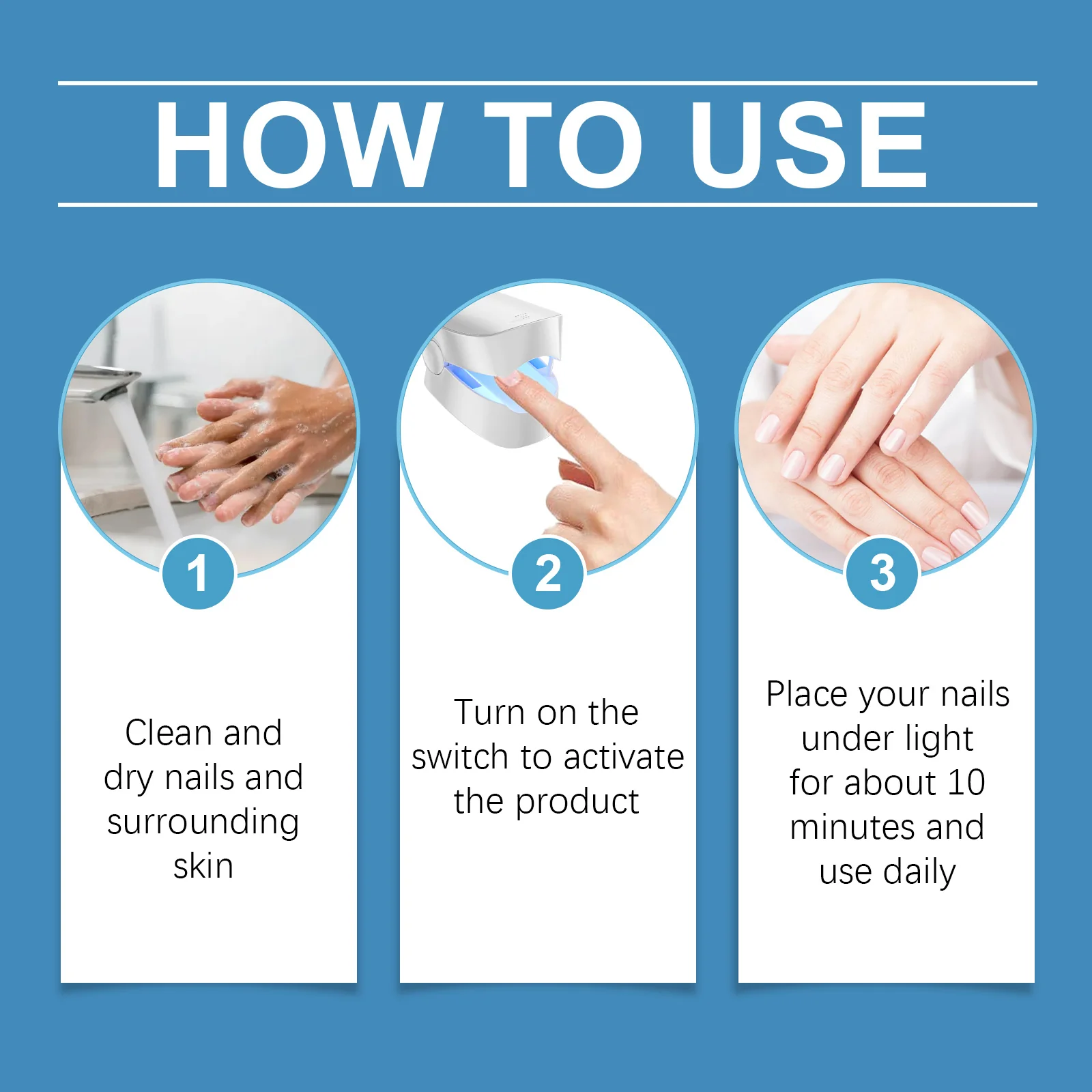 HOW TO USE

1

Clean and dry nails and surrounding skin

2

Turn on the switch to activate the product

3

Place your nails under light for about 10 minutes and use daily